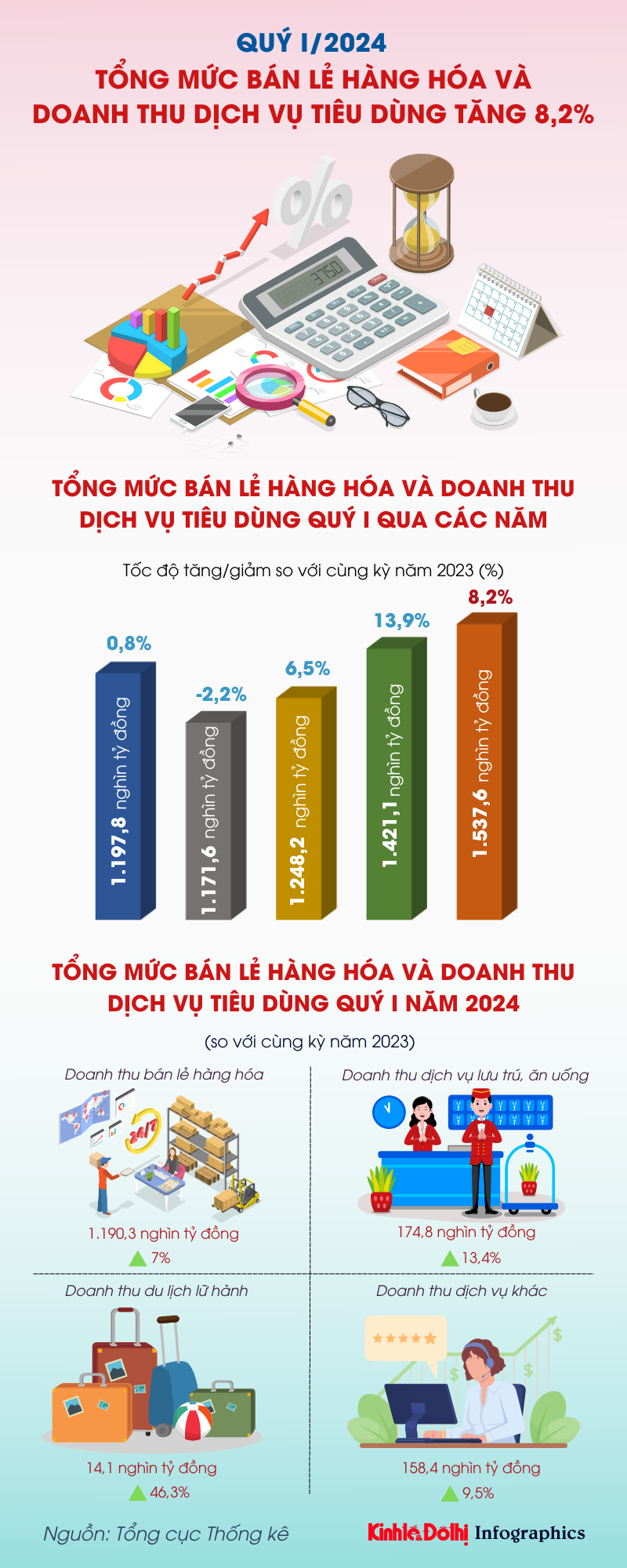 QUÝ I/2024
TỔNG MỨC BÁN LẺ HÀNG HÓA VÀ DOANH THU DỊCH VỤ TIÊU DÙNG TĂNG 8,2%

%
3750

TỔNG MỨC BÁN LẺ HÀNG HÓA VÀ DOANH THU DỊCH VỤ TIÊU DÙNG QUÝ I QUA CÁC NĂM

Tốc độ tăng/giảm so với cùng kỳ năm 2023 (%)

0,8%
1.197,8 nghìn tỷ đồng

-2,2%
1.171,6 nghìn tỷ đồng

6,5%
1.248,2 nghìn tỷ đồng

13,9%
1.421,1 nghìn tỷ đồng

8,2%
1.537,6 nghìn tỷ đồng

TỔNG MỨC BÁN LẺ HÀNG HÓA VÀ DOANH THU DỊCH VỤ TIÊU DÙNG QUÝ I NĂM 2024

(so với cùng kỳ năm 2023)

Doanh thu bán lẻ hàng hóa
24/7
1.190,3 nghìn tỷ đồng
7%

Doanh thu dịch vụ lưu trú, ăn uống
174,8 nghìn tỷ đồng
13,4%

Doanh thu du lịch lữ hành
14,1 nghìn tỷ đồng
46,3%

Doanh thu dịch vụ khác
158,4 nghìn tỷ đồng
9,5%

Nguồn: Tổng cục Thống kê
Kinh tế & Đô thị Infographics